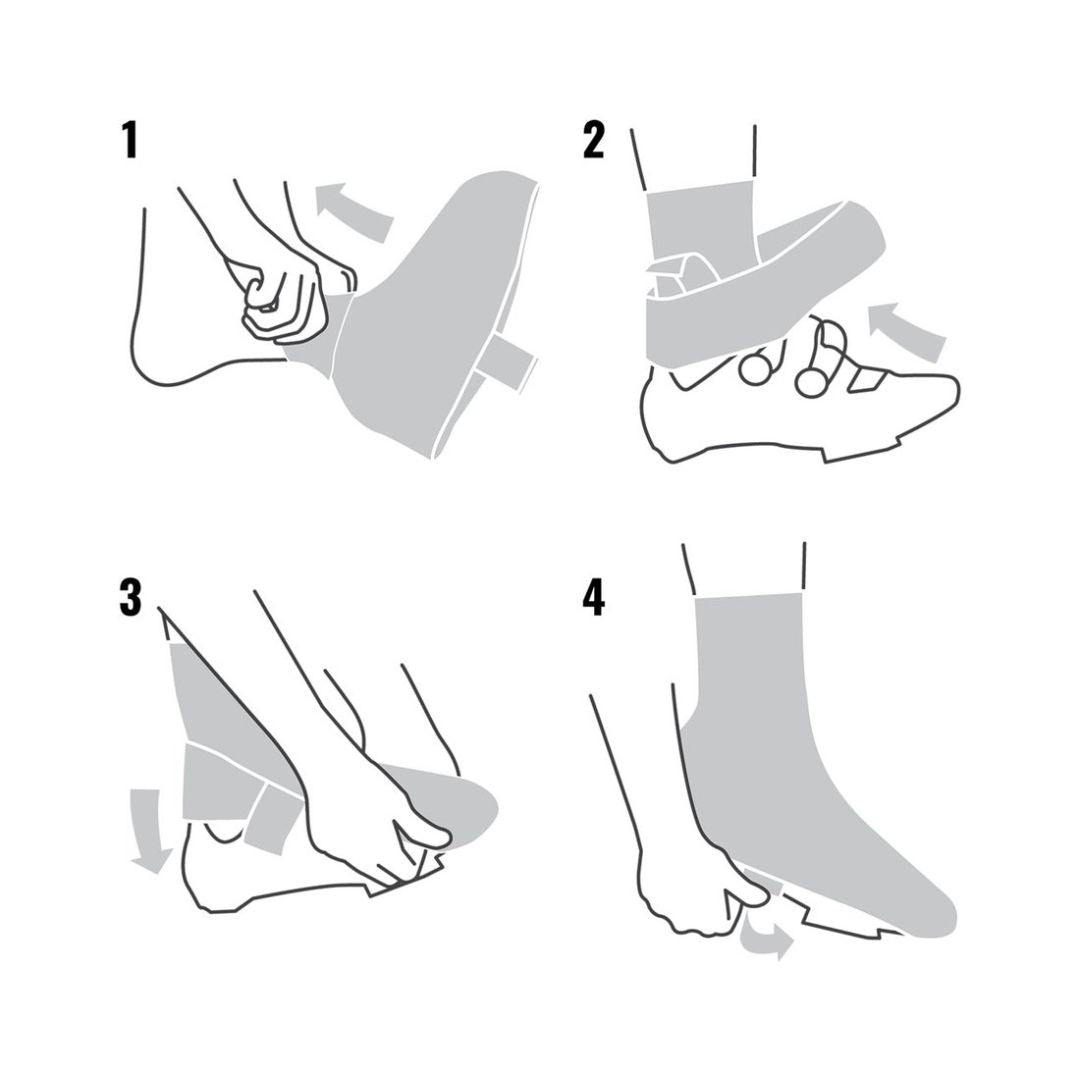 1

2

3

4